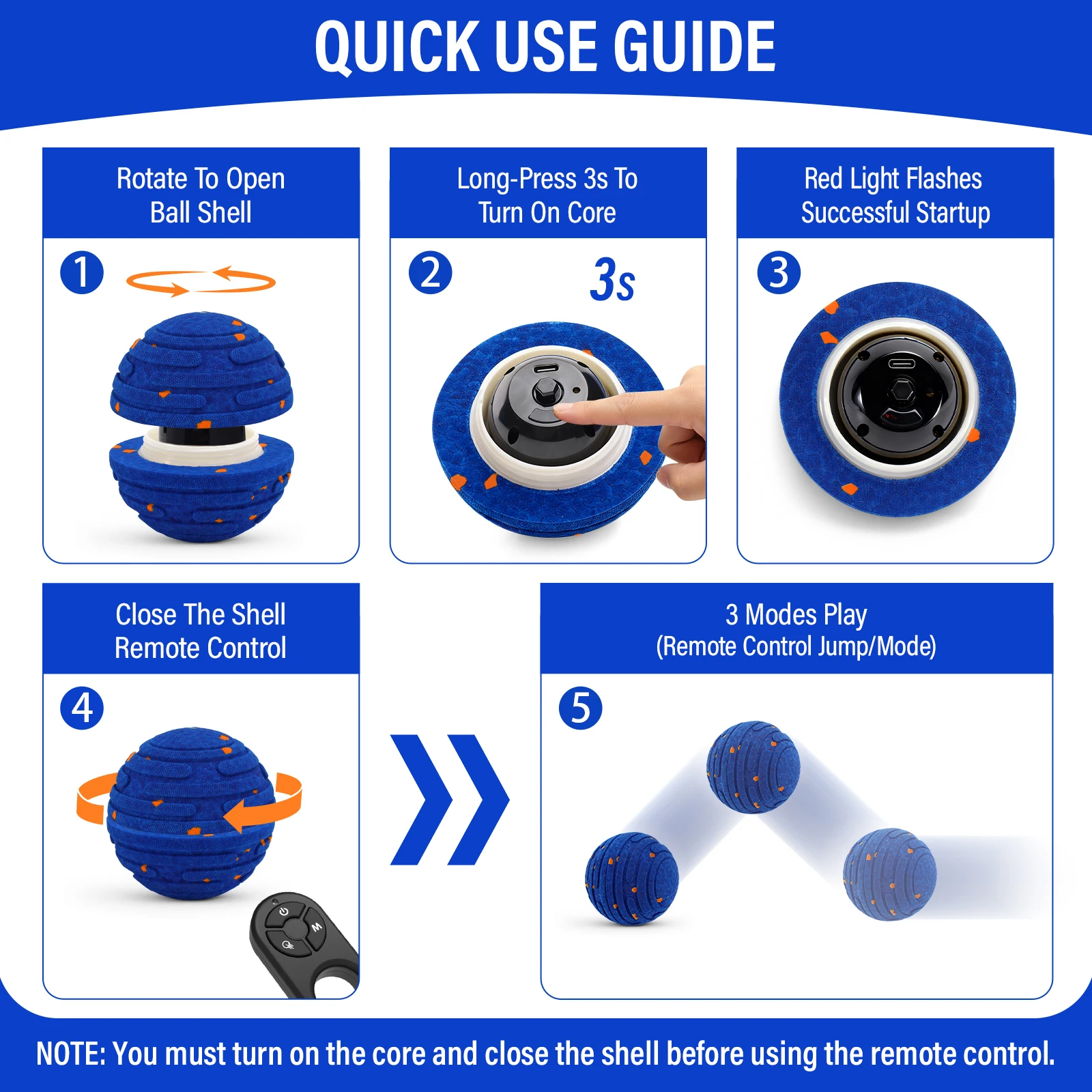 QUICK USE GUIDE

Rotate To Open Ball Shell

1

Long-Press 3s To Turn On Core

2

3s

Red Light Flashes Successful Startup

3

Close The Shell Remote Control

4

M

3 Modes Play (Remote Control Jump/Mode)

5

NOTE: You must turn on the core and close the shell before using the remote control.